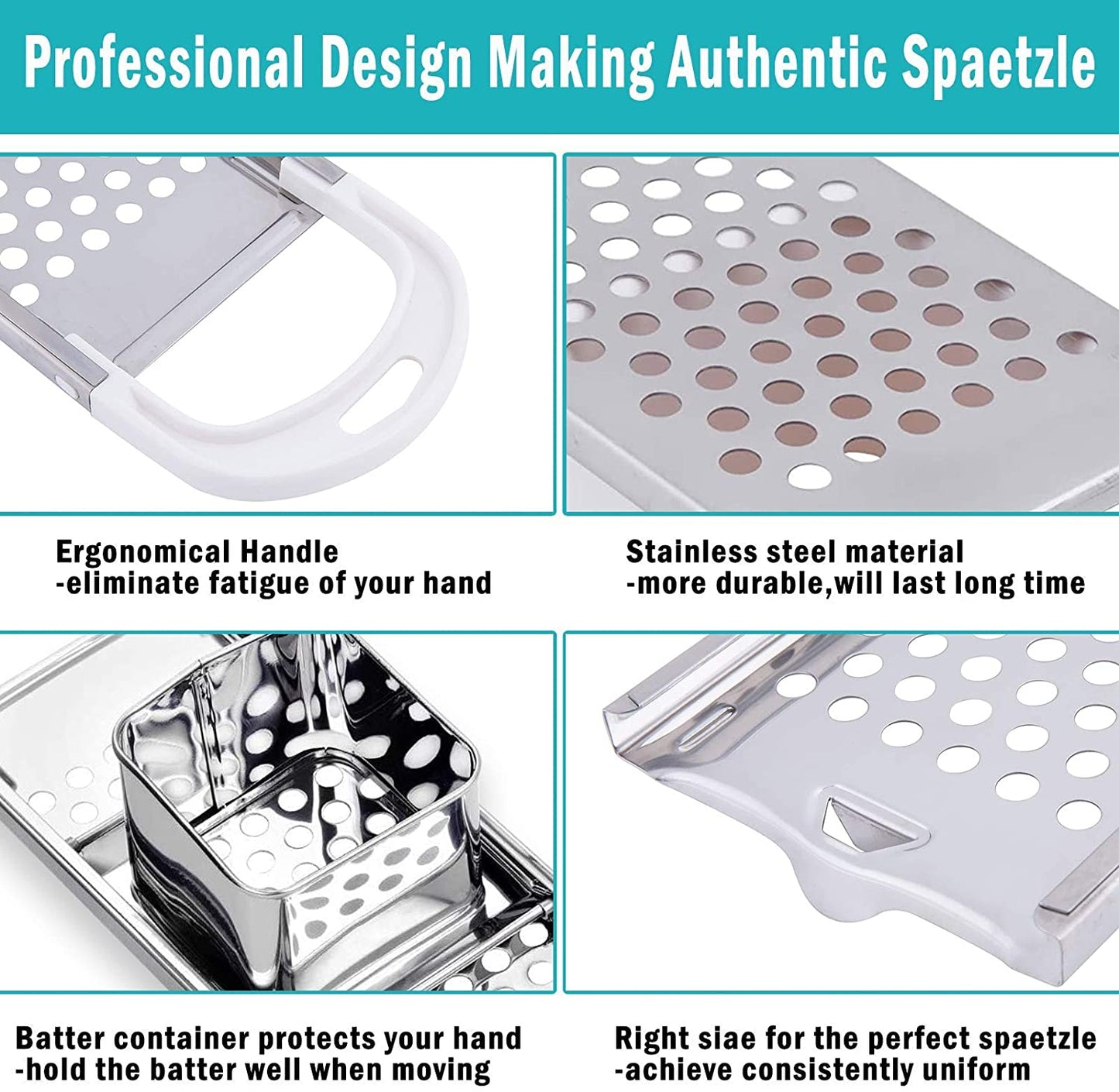 Professional Design Making Authentic Spaetzle

Ergonomical Handle
-eliminate fatigue of your hand

Stainless steel material
-more durable,will last long time

Batter container protects your hand
-hold the batter well when moving

Right siae for the perfect spaetzle
-achieve consistently uniform