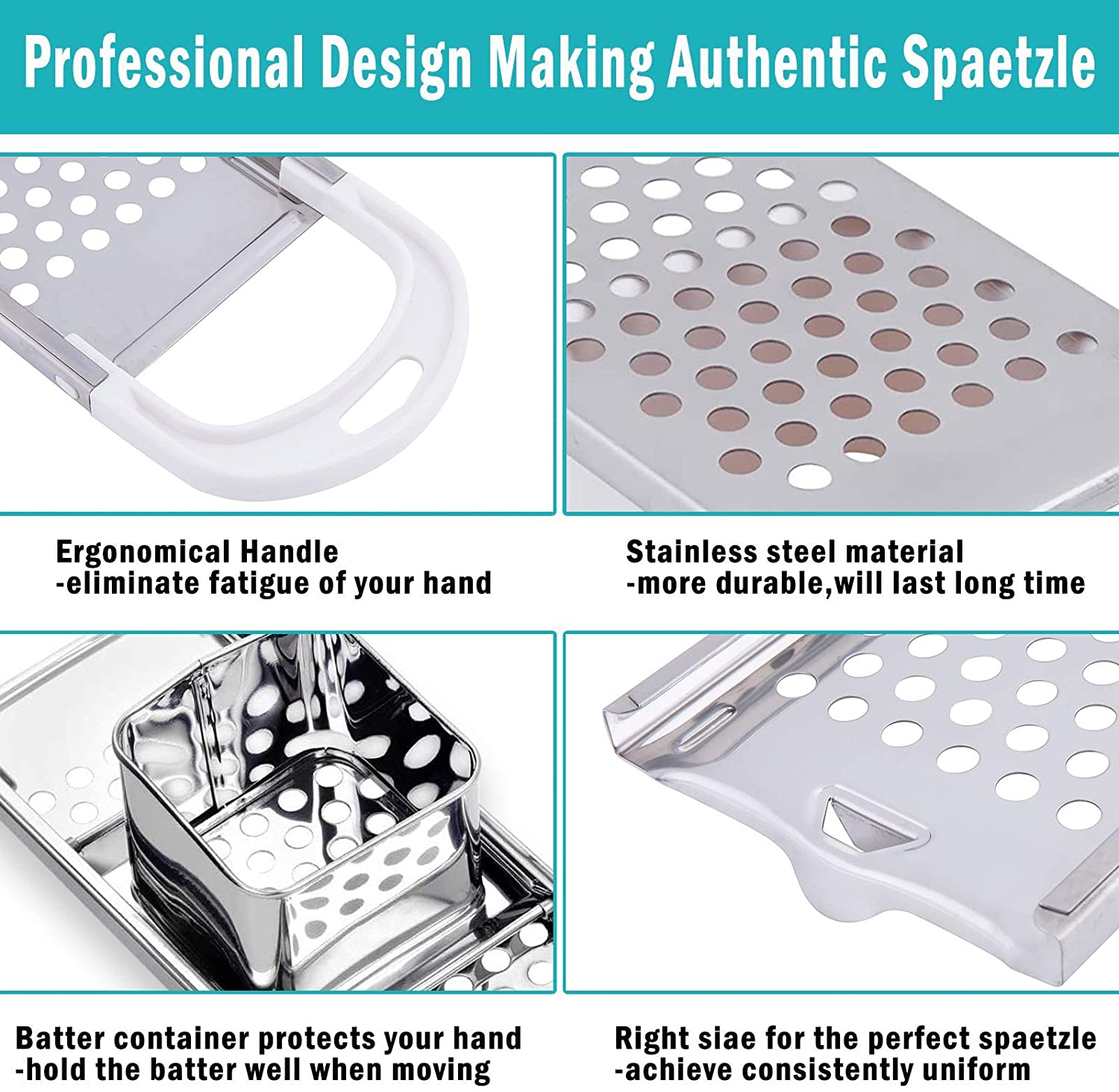 Professional Design Making Authentic Spaetzle

Ergonomical Handle
-eliminate fatigue of your hand

Stainless steel material
-more durable,will last long time

Batter container protects your hand
-hold the batter well when moving

Right siae for the perfect spaetzle
-achieve consistently uniform