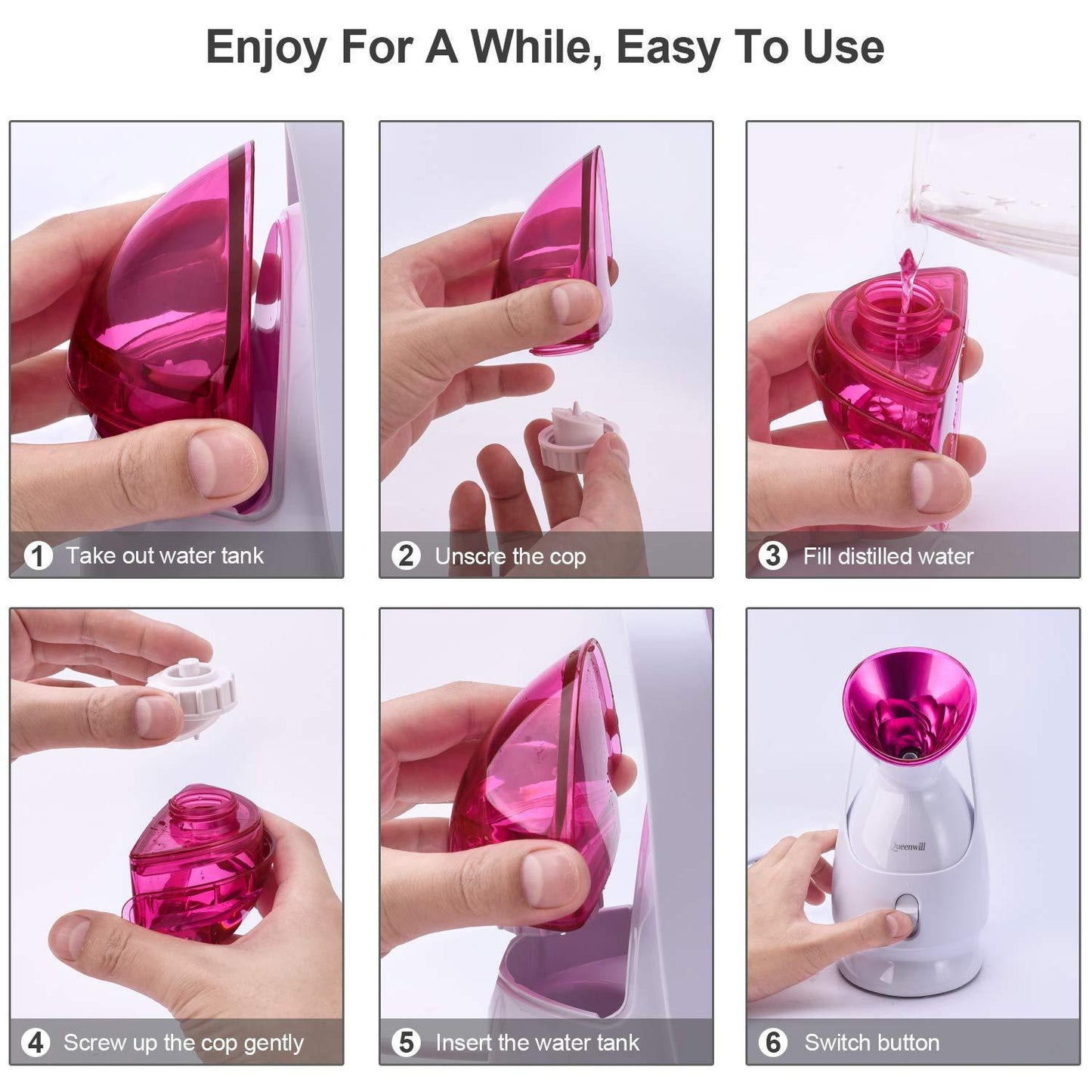 Enjoy For A While, Easy To Use

1 Take out water tank

2 Unscre the cop

3 Fill distilled water

4 Screw up the cop gently

5 Insert the water tank

Queenwill

6 Switch button